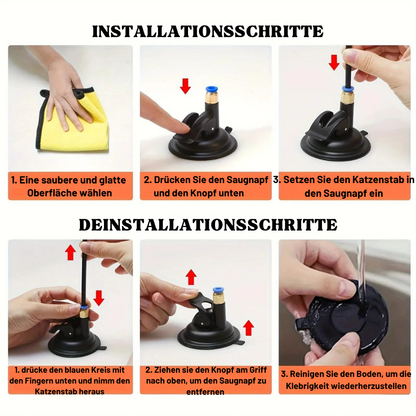 INSTALLATIONSSCHRITTE

1. Eine saubere und glatte Oberfläche wählen

2. Drücken Sie den Saugnapf und den Knopf unten

3. Setzen Sie den Katzenstab in den Saugnapf ein

DEINSTALLATIONSSCHRITTE

1. drücke den blauen Kreis mit den Fingern unten und nimm den Katzenstab heraus

2. Ziehen sie den Knopf am Griff nach oben, um den Saugnapf zu entfernen

3. Reinigen Sie den Boden, um die Klebrigkeit wiederherzustellen